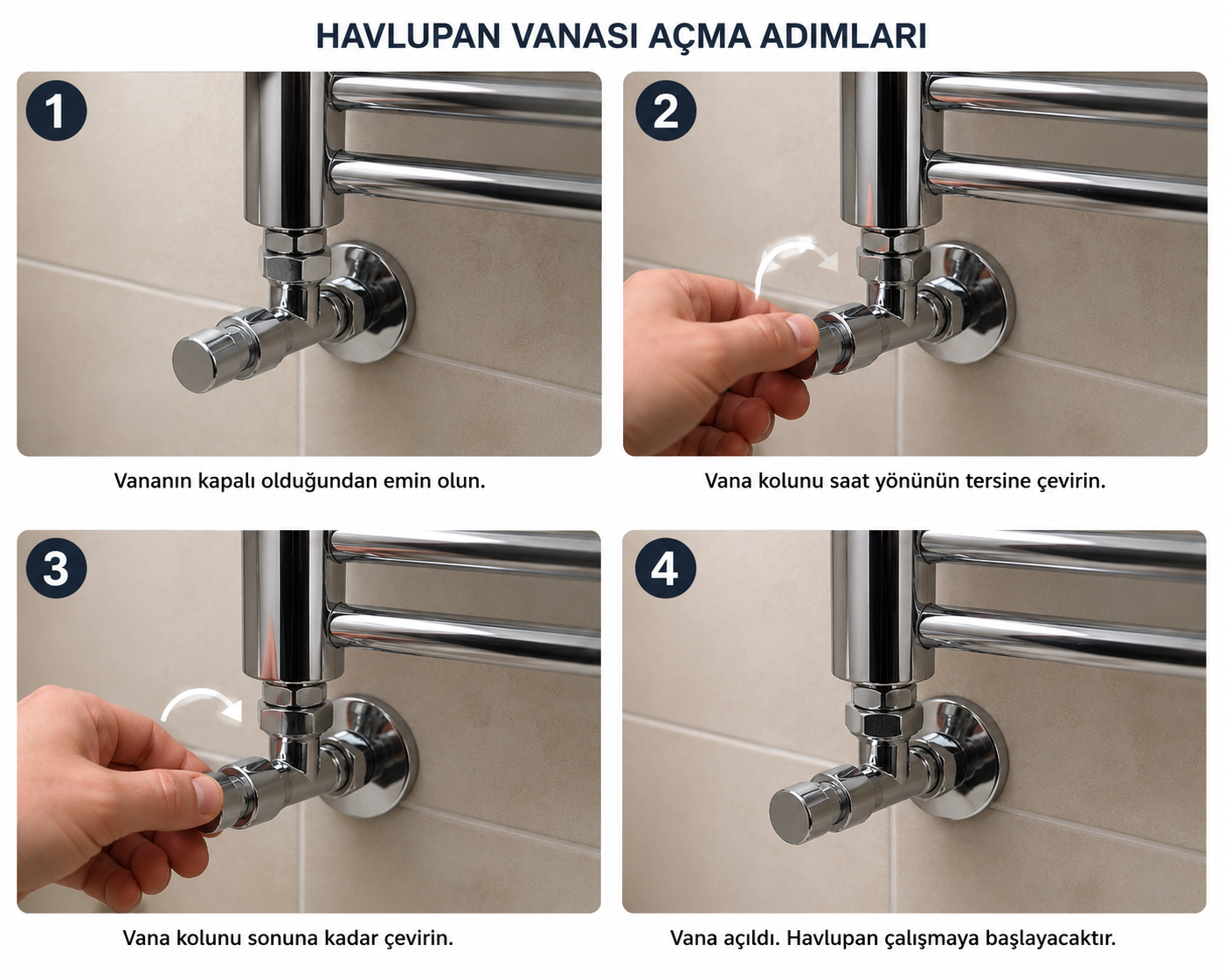 HAVLUPAN VANASI AÇMA ADIMLARI

1

Vananın kapalı olduğundan emin olun.

2

Vana kolunu saat yönünün tersine çevirin.

3

Vana kolunu sonuna kadar çevirin.

4

Vana açıldı. Havlupan çalışmaya başlayacaktır.